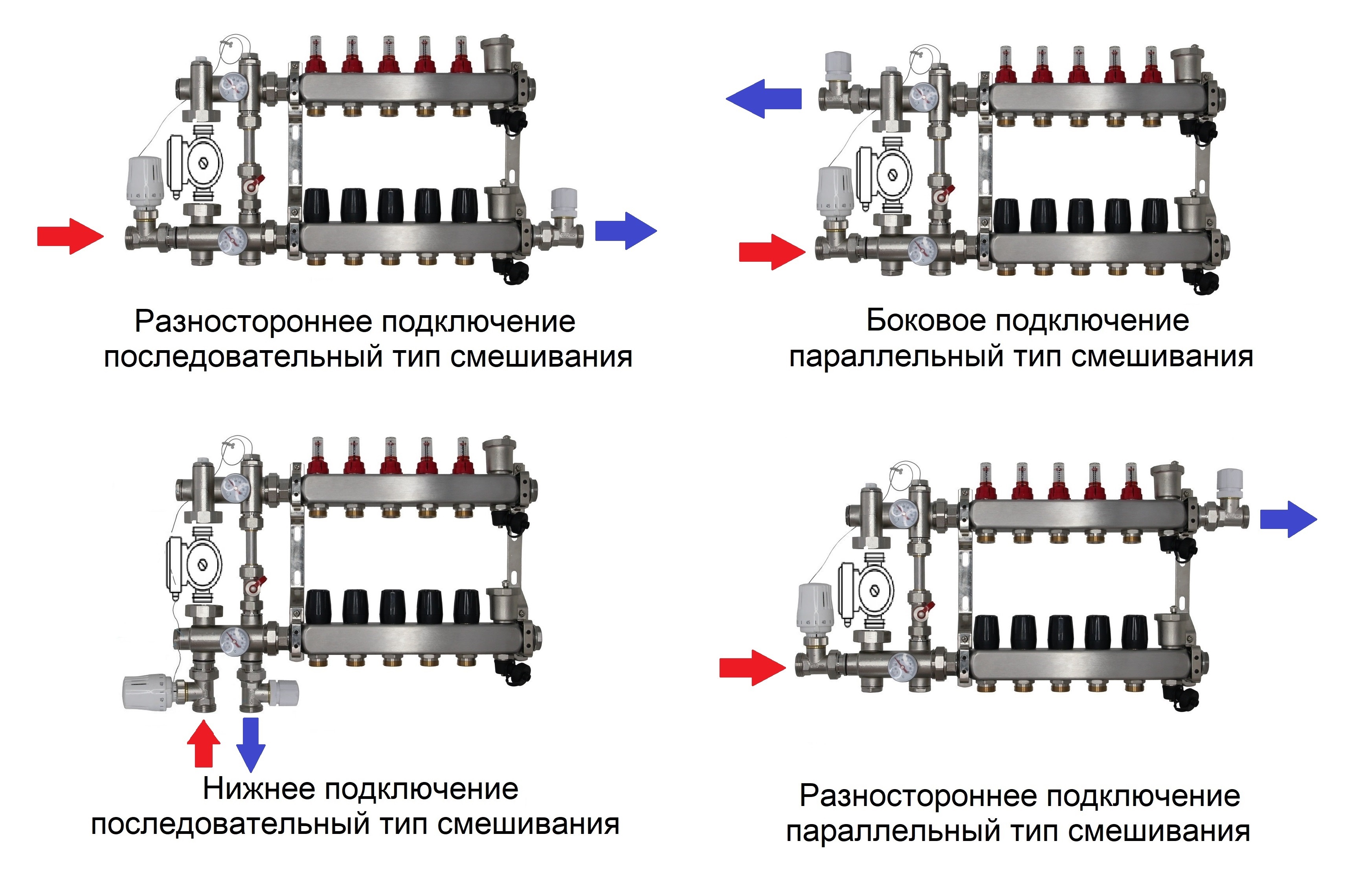 Разностороннее подключение
последовательный тип смешивания

Боковое подключение
параллельный тип смешивания

Нижнее подключение
последовательный тип смешивания

Разностороннее подключение
параллельный тип смешивания