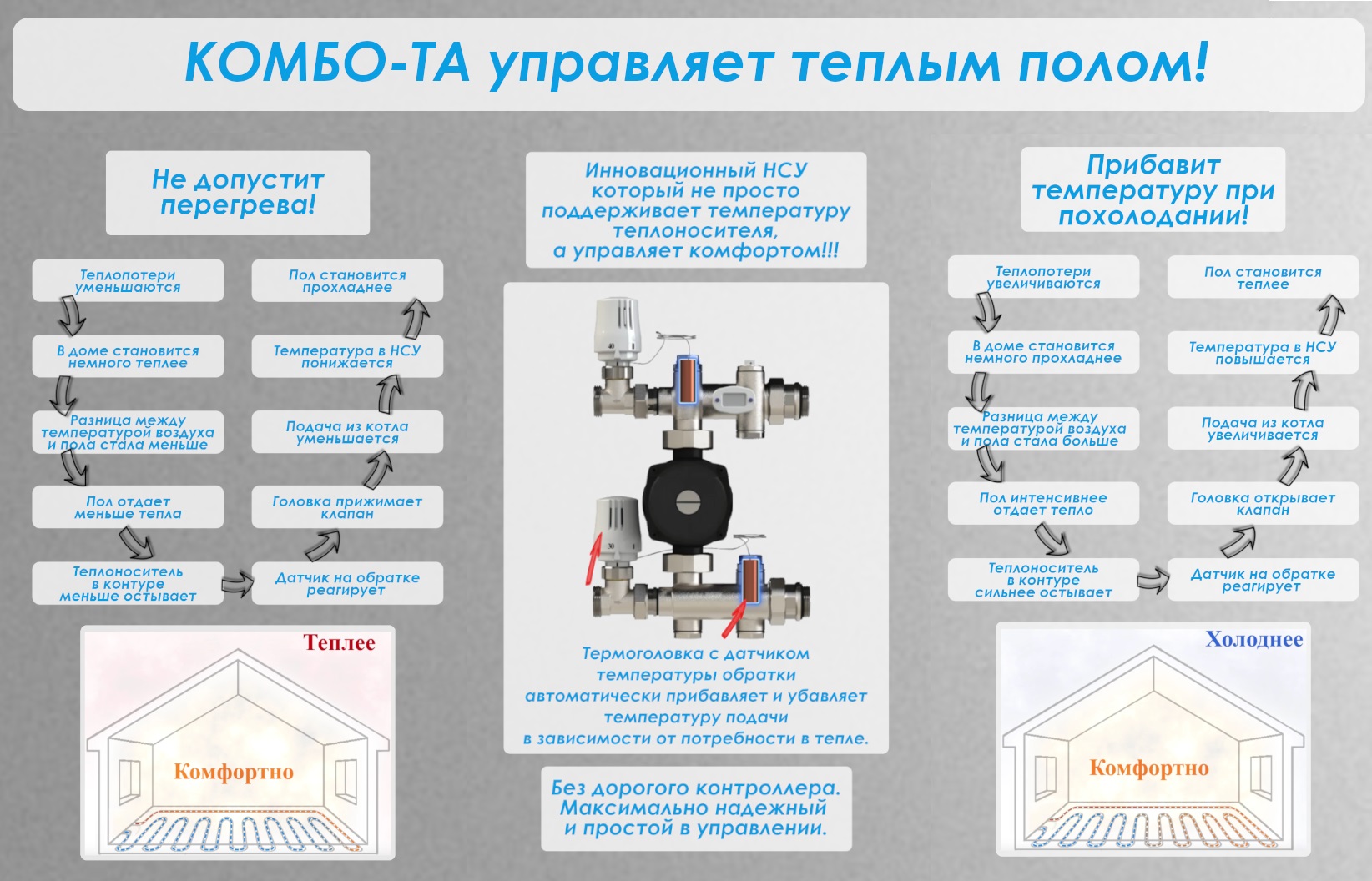 КОМБО-ТА управляет теплым полом!

Не допустит перегрева!

Теплопотери уменьшаются

В доме становится немного теплее

Разница между температурой воздуха и пола стала меньше

Пол отдает меньше тепла

Теплоноситель в контуре меньше остывает

Датчик на обратке реагирует

Головка прижимает клапан

Подача из котла уменьшается

Температура в НСУ понижается

Пол становится прохладнее

Теплее

Комфортно

Инновационный НСУ который не просто поддерживает температуру теплоносителя, а управляет комфортом!!!

Термоголовка с датчиком температуры обратки автоматически прибавляет и убавляет температуру подачи в зависимости от потребности в тепле.

Без дорогого контроллера. Максимально надежный и простой в управлении.

Прибавит температуру при похолодании!

Теплопотери увеличиваются

В доме становится немного прохладнее

Разница между температурой воздуха и пола стала больше

Пол интенсивнее отдает тепло

Теплоноситель в контуре сильнее остывает

Датчик на обратке реагирует

Головка открывает клапан

Подача из котла увеличивается

Температура в НСУ повышается

Пол становится теплее

Холоднее

Комфортно