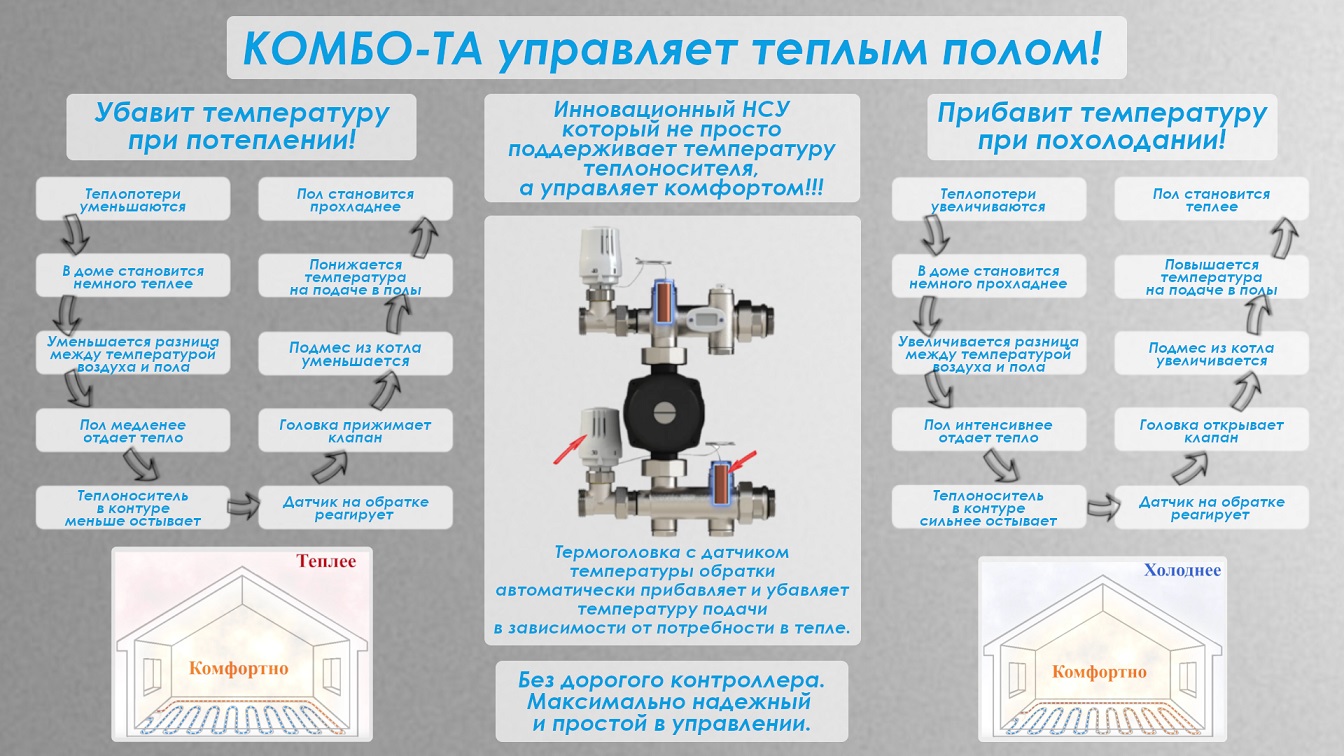 КОМБО-ТА управляет теплым полом!

Убавит температуру при потеплении!

Теплопотери уменьшаются

В доме становится немного теплее

Уменьшается разница между температурой воздуха и пола

Пол медленее отдает тепло

Теплоноситель в контуре меньше остывает

Датчик на обратке реагирует

Головка прижимает клапан

Подмес из котла уменьшается

Понижается температура на подаче в полы

Пол становится прохладнее

Теплее

Комфортно

Инновационный НСУ который не просто поддерживает температуру теплоносителя, а управляет комфортом!!!

Термоголовка с датчиком температуры обратки автоматически прибавляет и убавляет температуру подачи в зависимости от потребности в тепле.

Без дорогого контроллера. Максимально надежный и простой в управлении.

Прибавит температуру при похолодании!

Теплопотери увеличиваются

В доме становится немного прохладнее

Увеличивается разница между температурой воздуха и пола

Пол интенсивнее отдает тепло

Теплоноситель в контуре сильнее остывает

Датчик на обратке реагирует

Головка открывает клапан

Подмес из котла увеличивается

Повышается температура на подаче в полы

Пол становится теплее

Холоднее

Комфортно